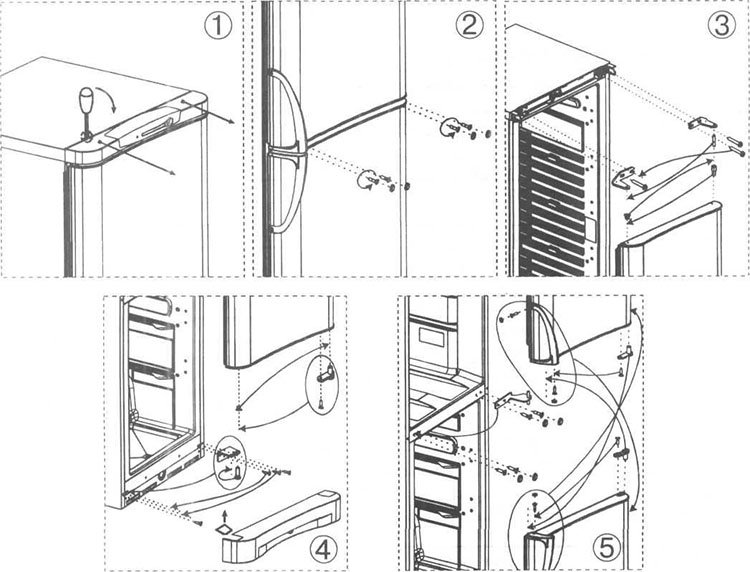 ①
②
③
④
⑤